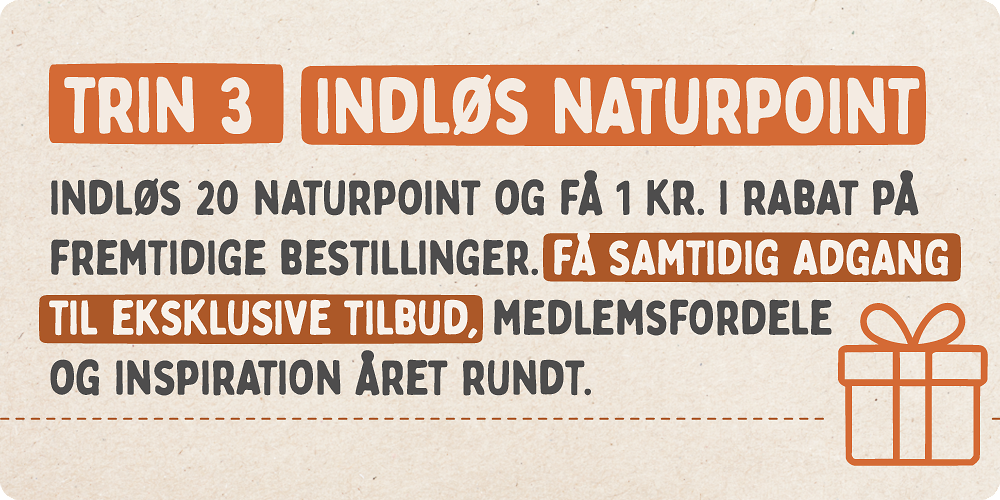 TRIN 3 INDLØS NATURPOINT

INDLØS 20 NATURPOINT OG FÅ 1 KR. I RABAT PÅ FREMTIDIGE BESTILLINGER. FÅ SAMTIDIG ADGANG TIL EKSKLUSIVE TILBUD, MEDLEMSFORDELE OG INSPIRATION ÅRET RUNDT.