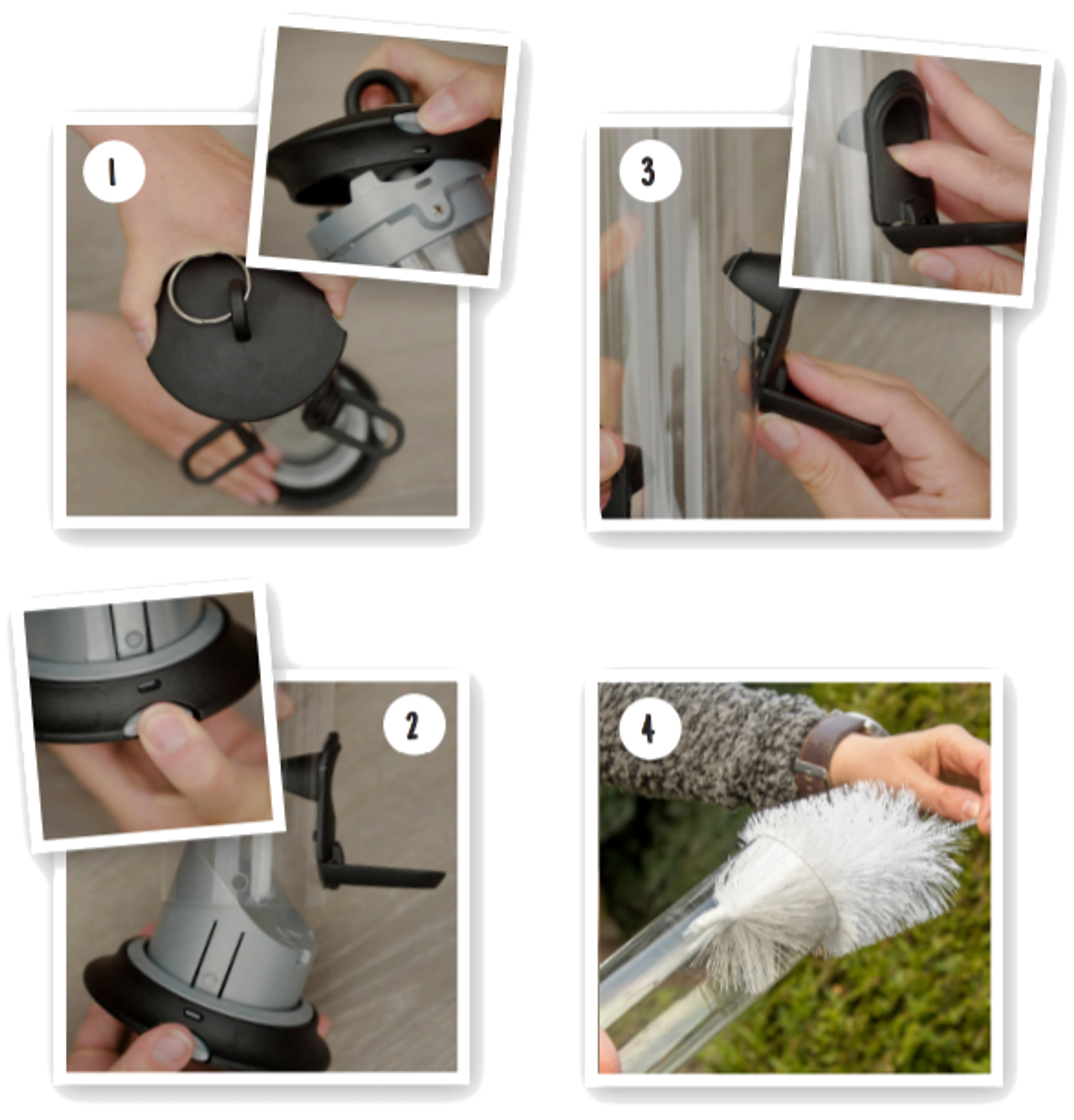 1

3

2

4