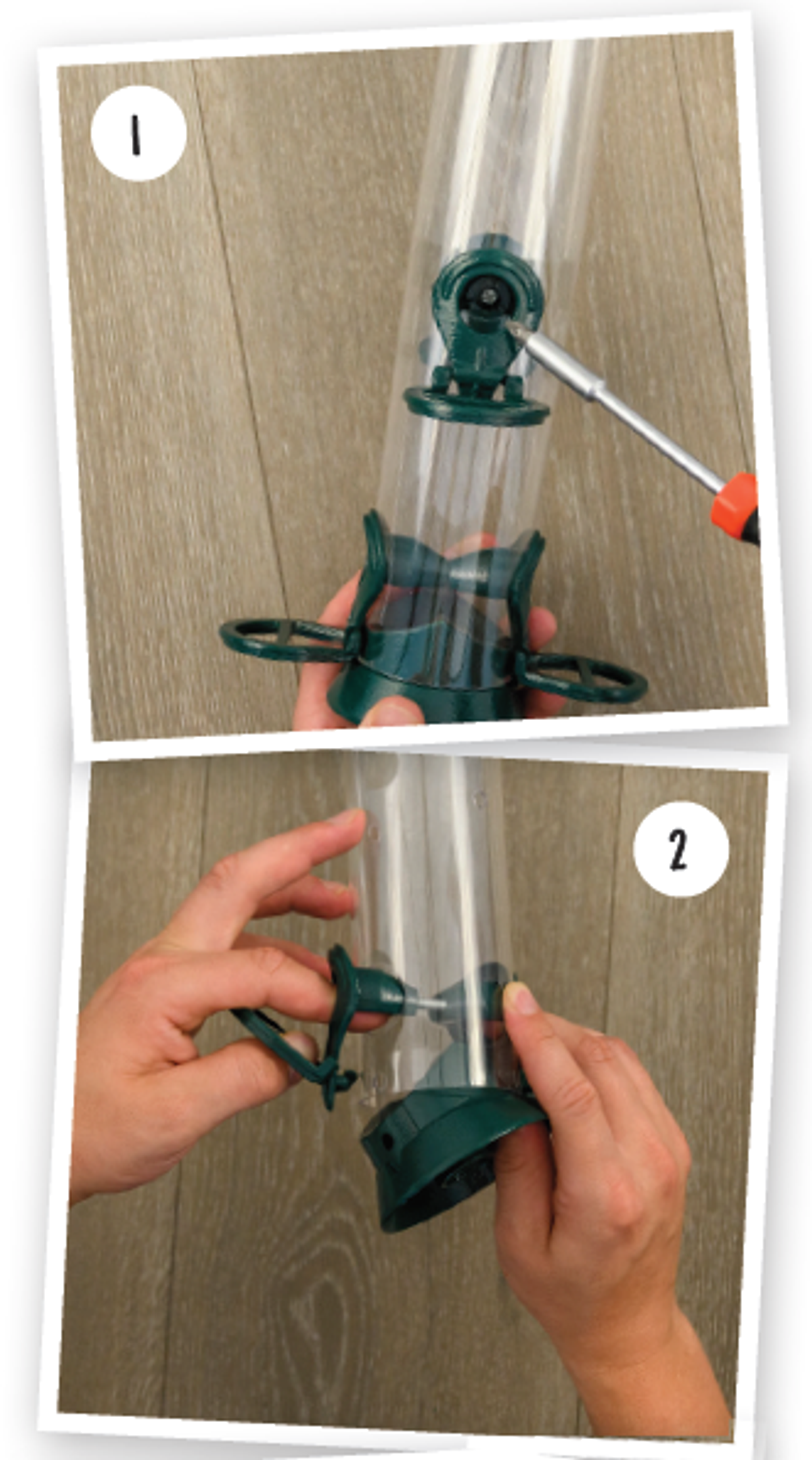 1

2