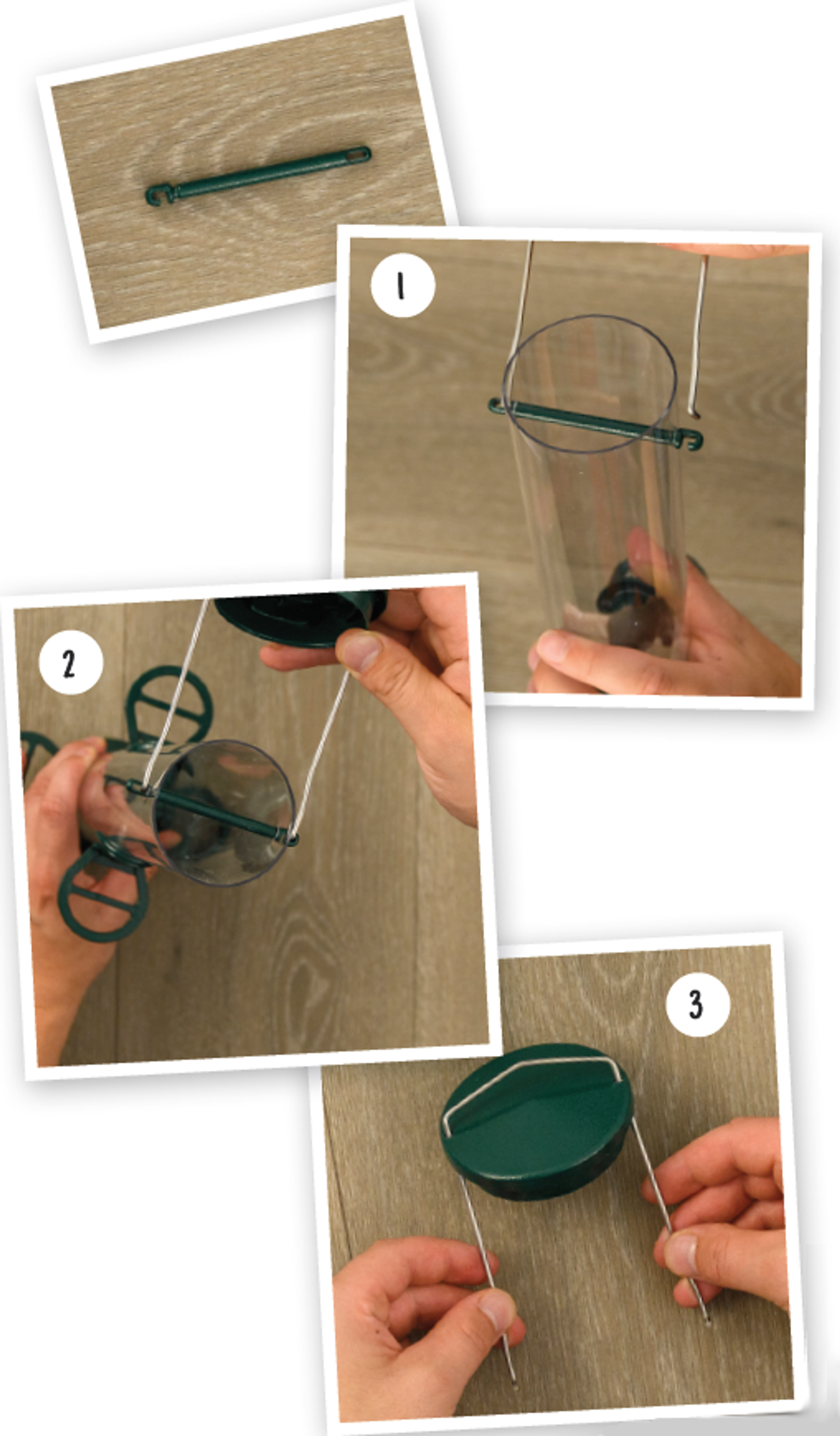 1

2

3